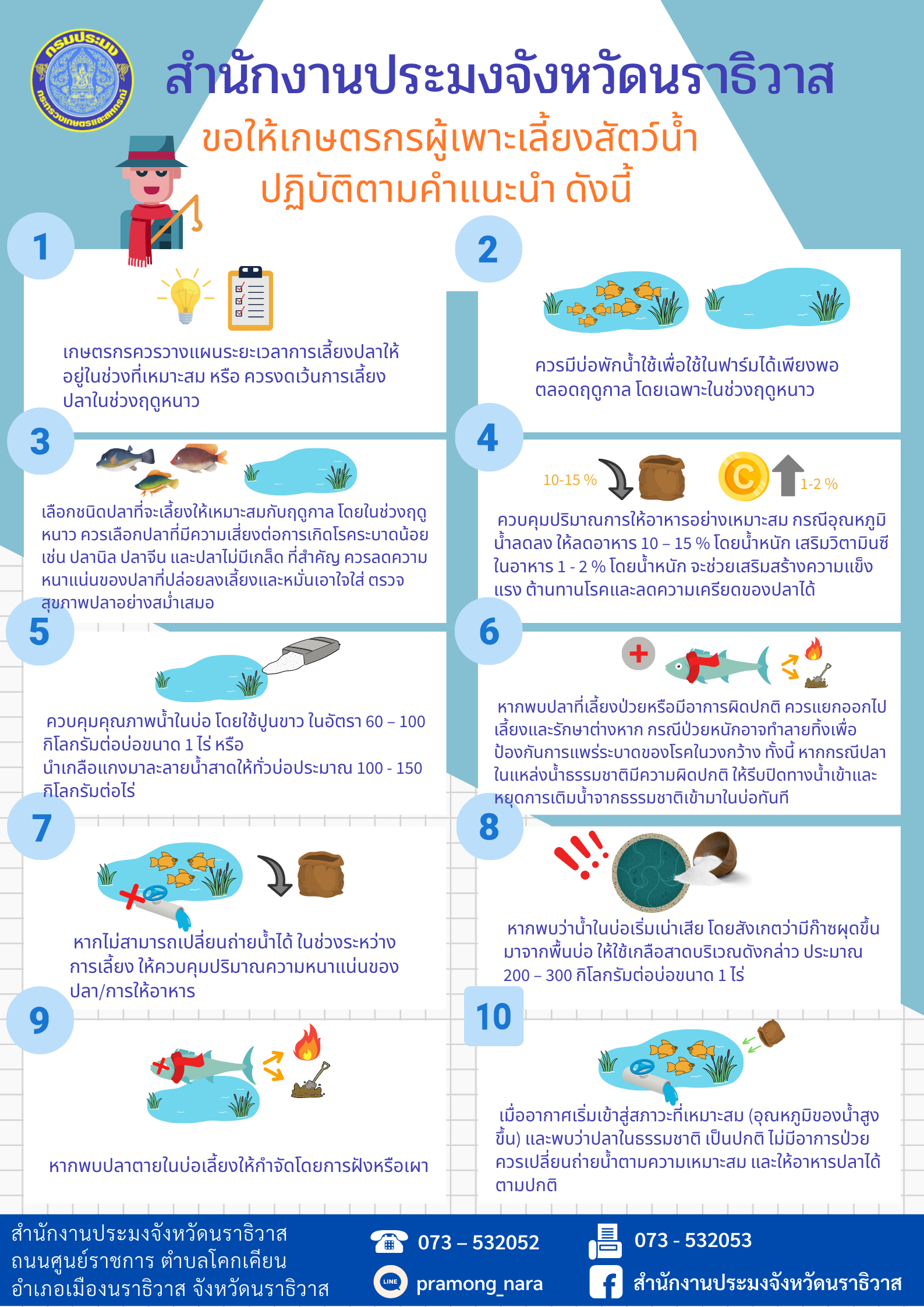 กรมประมง
กระทรวงเกษตรและสหกรณ์

สำนักงานประมงจังหวัดนราธิวาส

ขอให้เกษตรกรผู้เพาะเลี้ยงสัตว์น้ำ ปฏิบัติตามคำแนะนำ ดังนี้

1

เกษตรกรควรวางแผนระยะเวลาการเลี้ยงปลาให้อยู่ในช่วงที่เหมาะสม หรือ ควรงดเว้นการเลี้ยงปลาในช่วงฤดูหนาว

2

ควรมีบ่อพักน้ำใช้เพื่อใช้ในฟาร์มได้เพียงพอตลอดฤดูกาล โดยเฉพาะในช่วงฤดูหนาว

3

เลือกชนิดปลาที่จะเลี้ยงให้เหมาะสมกับฤดูกาล โดยในช่วงฤดูหนาว ควรเลือกปลาที่มีความเสี่ยงต่อการเกิดโรคระบาดน้อย เช่น ปลานิล ปลาจีน และปลาไม่มีเกล็ด ที่สำคัญ ควรลดความหนาแน่นของปลาที่ปล่อยลงเลี้ยงและหมั่นเอาใจใส่ ตรวจสุขภาพปลาอย่างสม่ำเสมอ

4

10-15 %

C

1-2 %

ควบคุมปริมาณการให้อาหารอย่างเหมาะสม กรณีอุณหภูมิน้ำลดลง ให้ลดอาหาร 10 – 15 % โดยน้ำหนัก เสริมวิตามินซีในอาหาร 1 - 2 % โดยน้ำหนัก จะช่วยเสริมสร้างความแข็งแรง ต้านทานโรคและลดความเครียดของปลาได้

5

ควบคุมคุณภาพน้ำในบ่อ โดยใช้ปูนขาว ในอัตรา 60 – 100 กิโลกรัมต่อบ่อขนาด 1 ไร่ หรือ
นำเกลือแกงมาละลายน้ำสาดให้ทั่วบ่อประมาณ 100 - 150 กิโลกรัมต่อไร่

6

หากพบปลาที่เลี้ยงป่วยหรือมีอาการผิดปกติ ควรแยกออกไปเลี้ยงและรักษาต่างหาก กรณีป่วยหนักอาจทำลายทิ้งเพื่อป้องกันการแพร่ระบาดของโรคในวงกว้าง ทั้งนี้ หากกรณีปลาในแหล่งน้ำธรรมชาติมีความผิดปกติ ให้รีบปิดทางน้ำเข้าและหยุดการเติมน้ำจากธรรมชาติเข้ามาในบ่อทันที

7

หากไม่สามารถเปลี่ยนถ่ายน้ำได้ ในช่วงระหว่างการเลี้ยง ให้ควบคุมปริมาณความหนาแน่นของปลา/การให้อาหาร

8

หากพบว่าน้ำในบ่อเริ่มเน่าเสีย โดยสังเกตว่ามีก๊าซผุดขึ้นมาจากพื้นบ่อ ให้ใช้เกลือสาดบริเวณดังกล่าว ประมาณ 200 – 300 กิโลกรัมต่อบ่อขนาด 1 ไร่

9

หากพบปลาตายในบ่อเลี้ยงให้กำจัดโดยการฝังหรือเผา

10

เมื่ออากาศเริ่มเข้าสู่สภาวะที่เหมาะสม (อุณหภูมิของน้ำสูงขึ้น) และพบว่าปลาในธรรมชาติ เป็นปกติ ไม่มีอาการป่วย ควรเปลี่ยนถ่ายน้ำตามความเหมาะสม และให้อาหารปลาได้ตามปกติ

สำนักงานประมงจังหวัดนราธิวาส
ถนนศูนย์ราชการ ตำบลโคกเคียน
อำเภอเมืองนราธิวาส จังหวัดนราธิวาส

073 – 532052

073 - 532053

LINE pramong_nara

สำนักงานประมงจังหวัดนราธิวาส